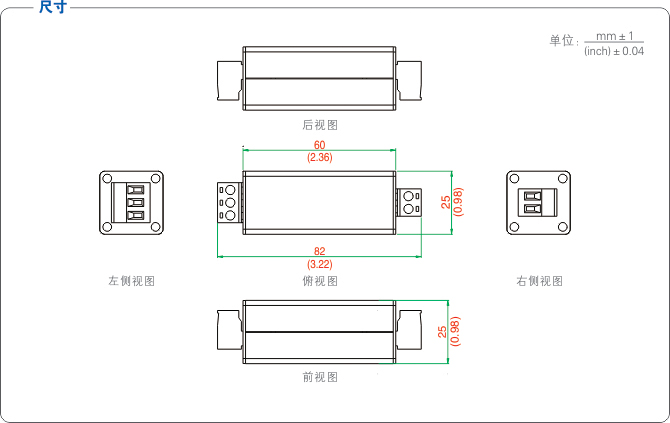 尺寸

单位: $\frac{mm \pm 1}{(inch) \pm 0.04}$

后视图

60
(2.36)

25
(0.98)

82
(3.22)

左侧视图

俯视图

右侧视图

25
(0.98)

前视图